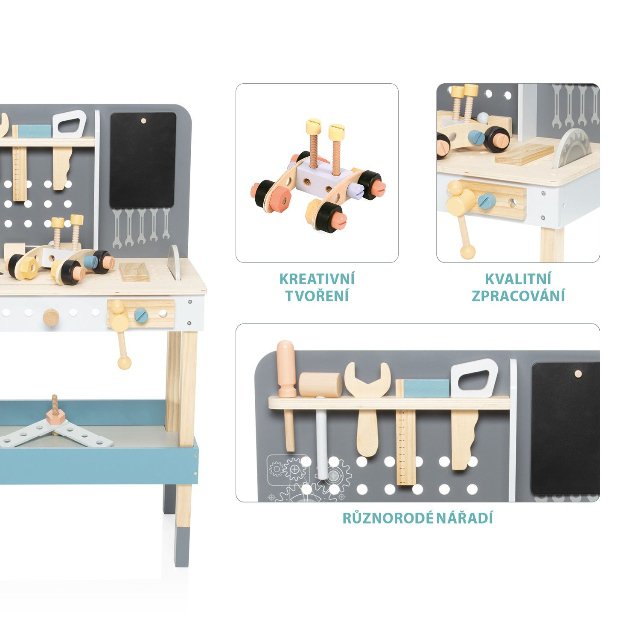 KREATIVNÍ TVOŘENÍ

KVALITNÍ ZPRACOVÁNÍ

RŮZNORODÉ NÁŘADÍ